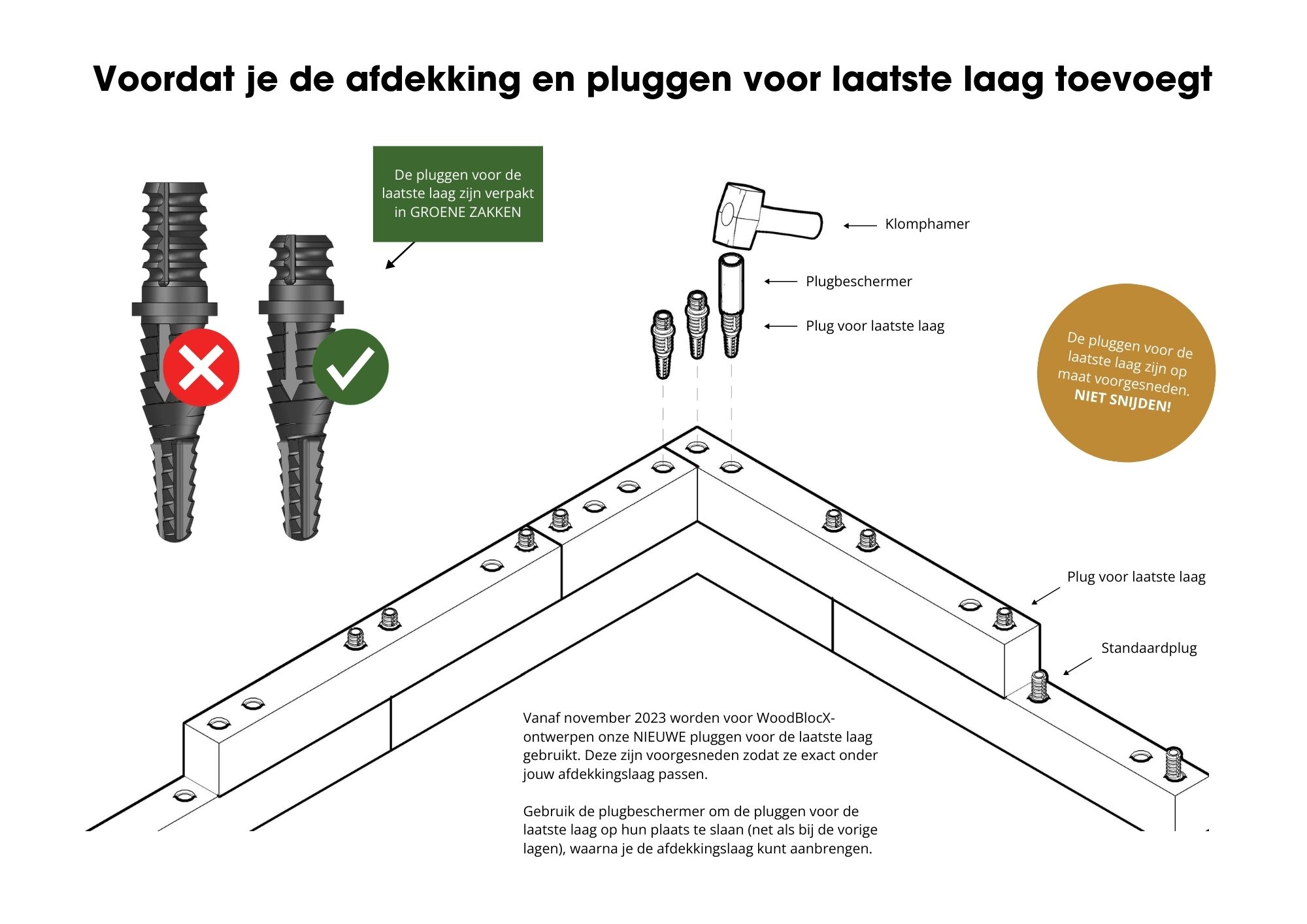 Voordat je de afdekking en pluggen voor laatste laag toevoegt

De pluggen voor de laatste laag zijn verpakt in GROENE ZAKKEN

Klomphamer

Plugbeschermer

Plug voor laatste laag

De pluggen voor de laatste laag zijn op maat voorgesneden. NIET SNIJDEN!

Plug voor laatste laag

Standaardplug

Vanaf november 2023 worden voor WoodBlocX-ontwerpen onze NIEUWE pluggen voor de laatste laag gebruikt. Deze zijn voorgesneden zodat ze exact onder jouw afdekkingslaag passen.

Gebruik de plugbeschermer om de pluggen voor de laatste laag op hun plaats te slaan (net als bij de vorige lagen), waarna je de afdekkingslaag kunt aanbrengen.