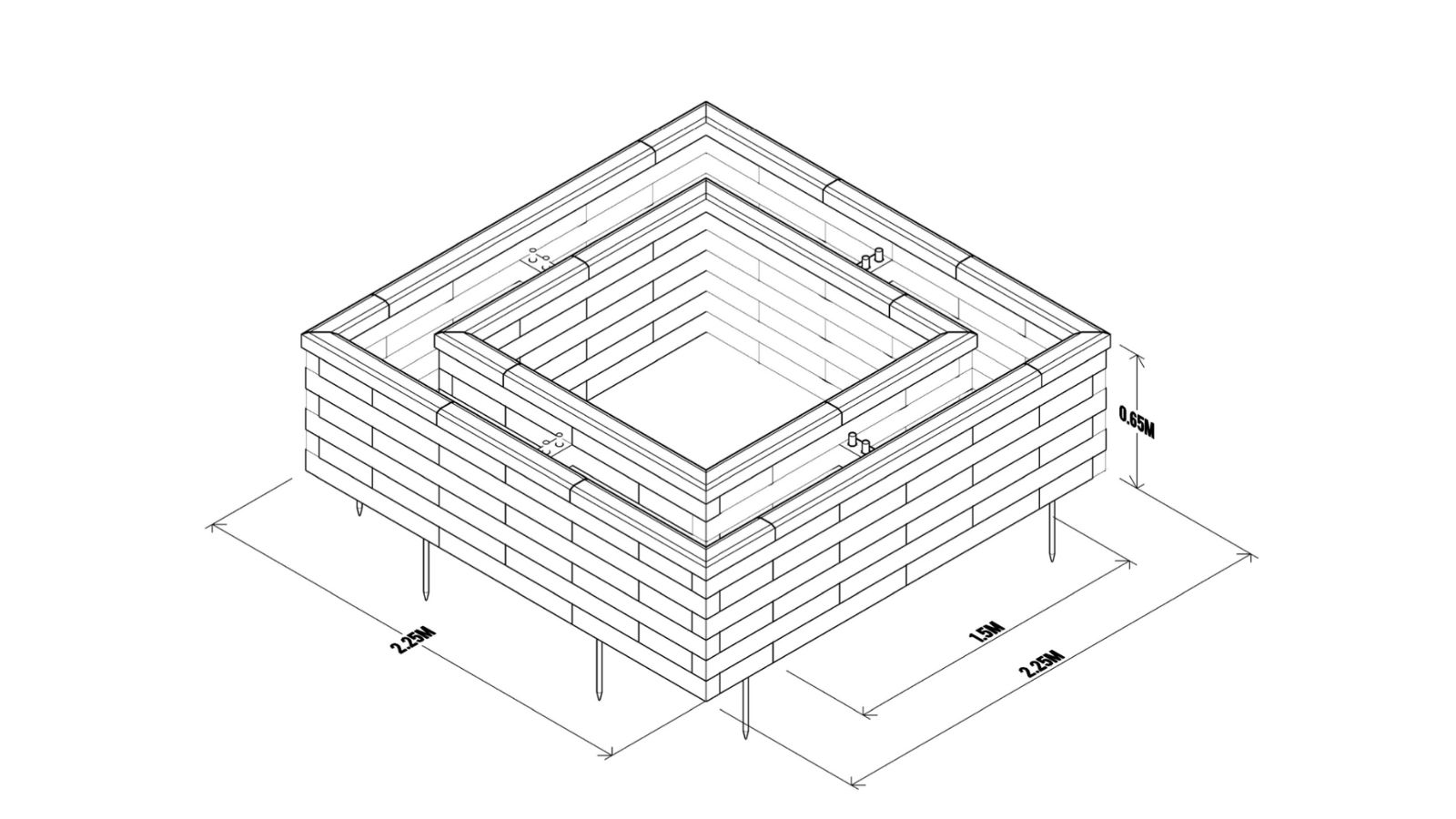 0.65M

2.25M

1.5M

2.25M