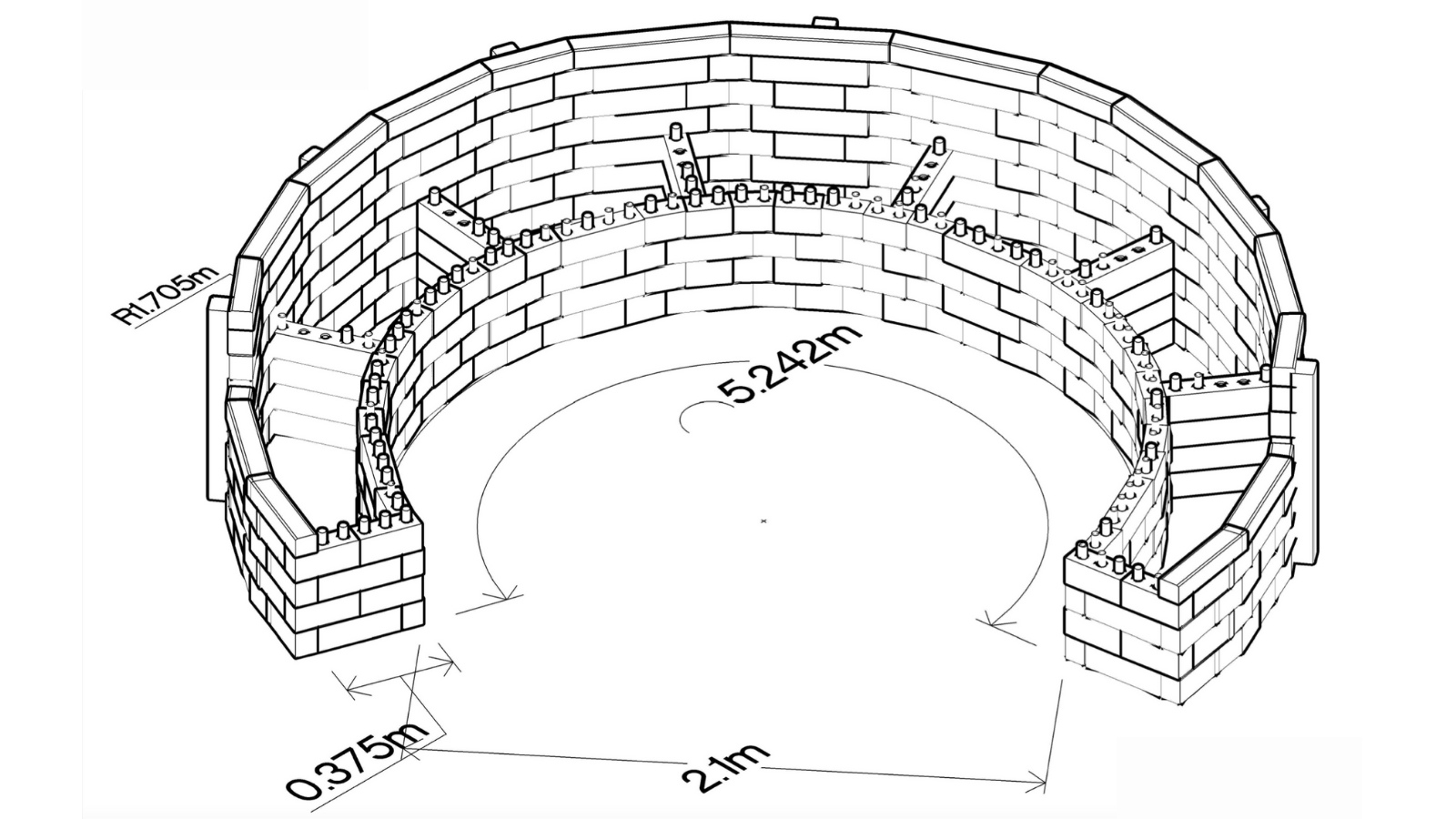 R1.705m

5.242m

0.375m

2.1m